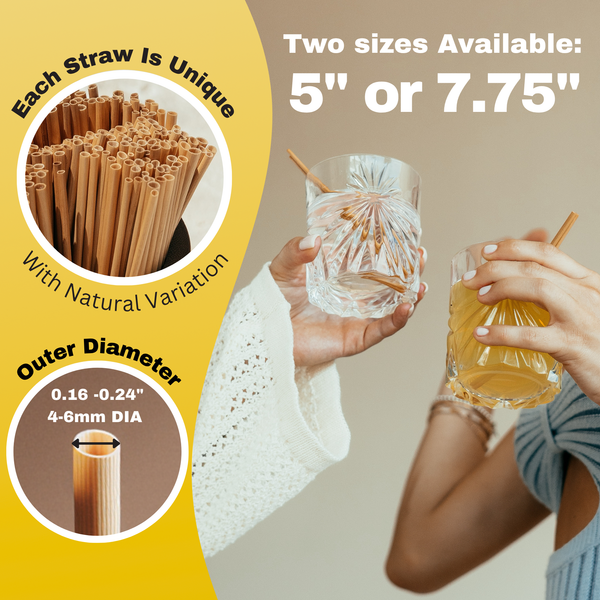 Each Straw Is Unique

With Natural Variation

Outer Diameter

0.16 -0.24"
4-6mm DIA

Two sizes Available:
5" or 7.75"